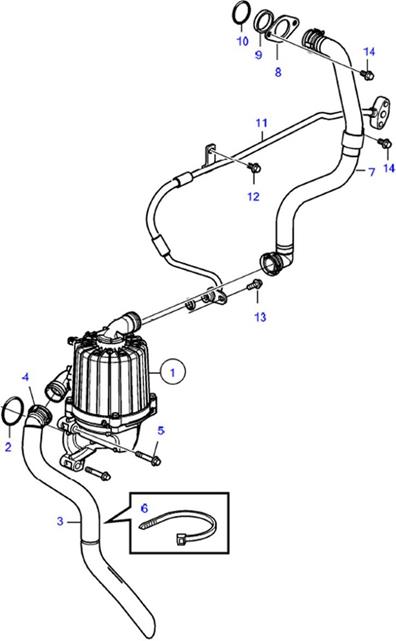 10
9
8
14
11
14
7
12
13
1
4
2
5
6
3