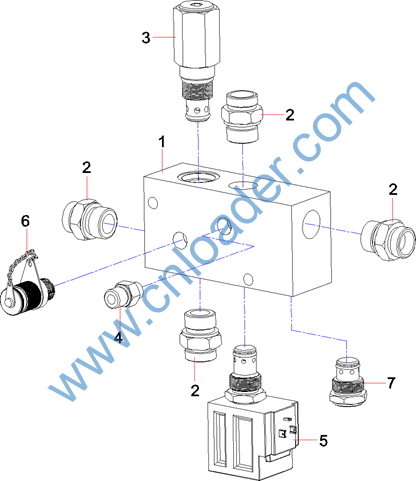 3
2
1
2
2
6
4
2
7
5
www.cnloader.com