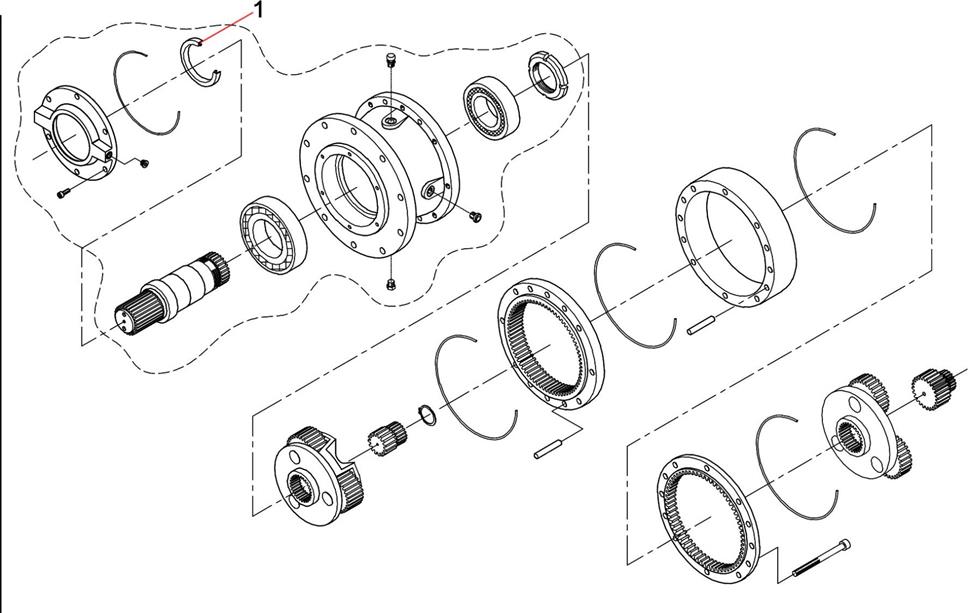 1