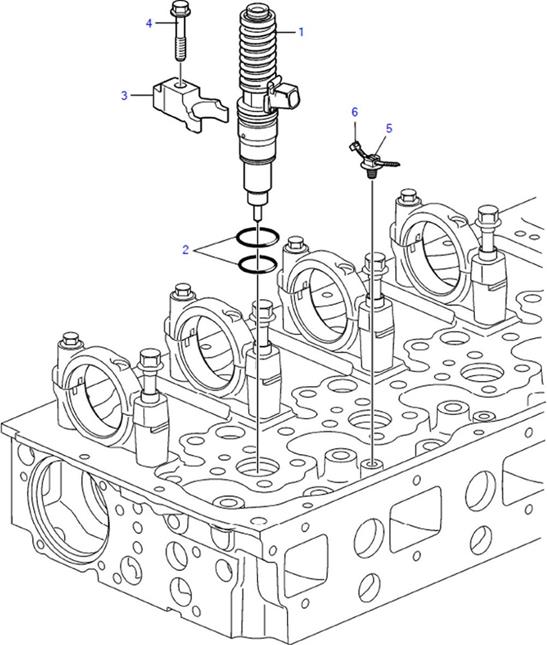 4
1
3
6
5
2