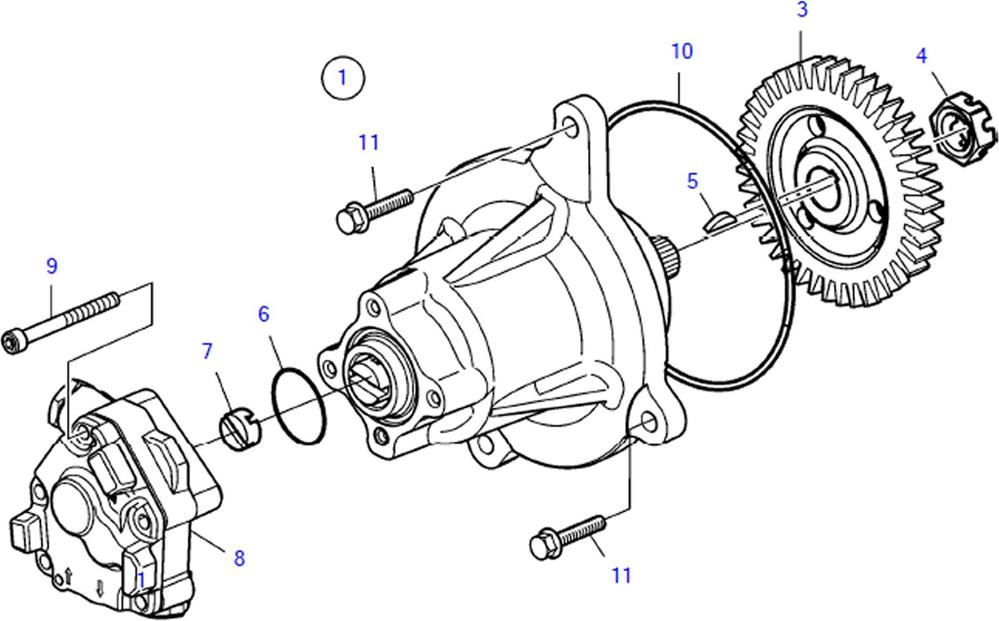 1
3
10
4
11
5
9
6
7
8
1
11