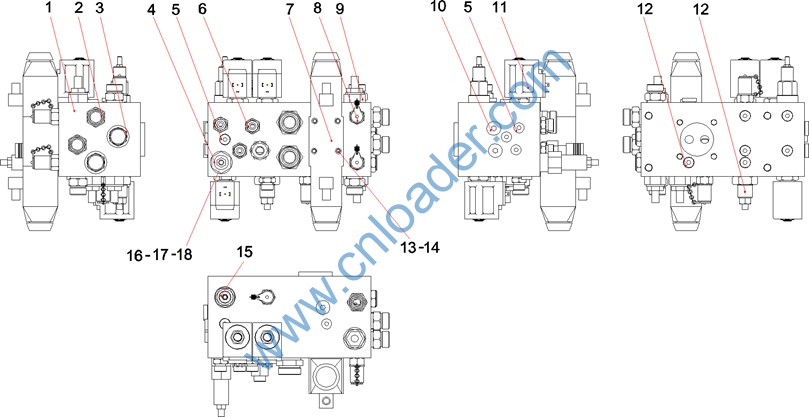 1 2 3 4 5 6 7 8 9 10 5 11 12 12

16-17-18 13-14

15

www.cnloader.com