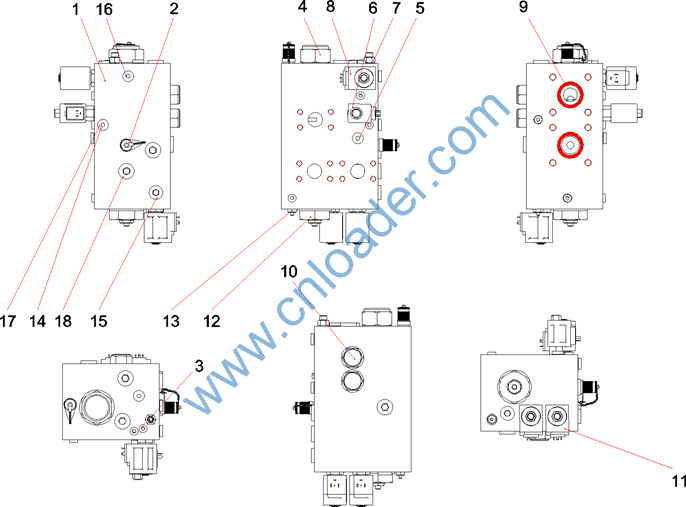 1 16 2

4 8 6 7 5

9

17 14 18 15

13 12

10

3

11

www.cnloader.com