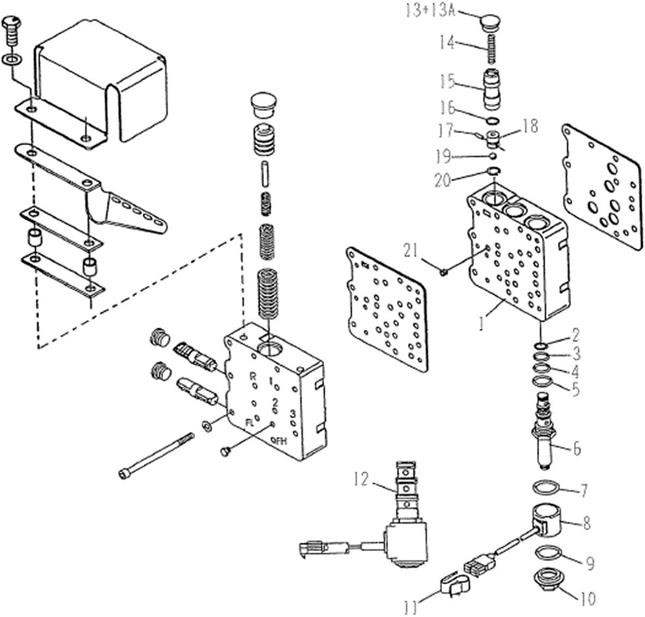 13+13A
14
15
16
17
18
19
20
21
1
2
3
4
5
6
7
8
9
10
11
12
R
1
2
3
FL
FH