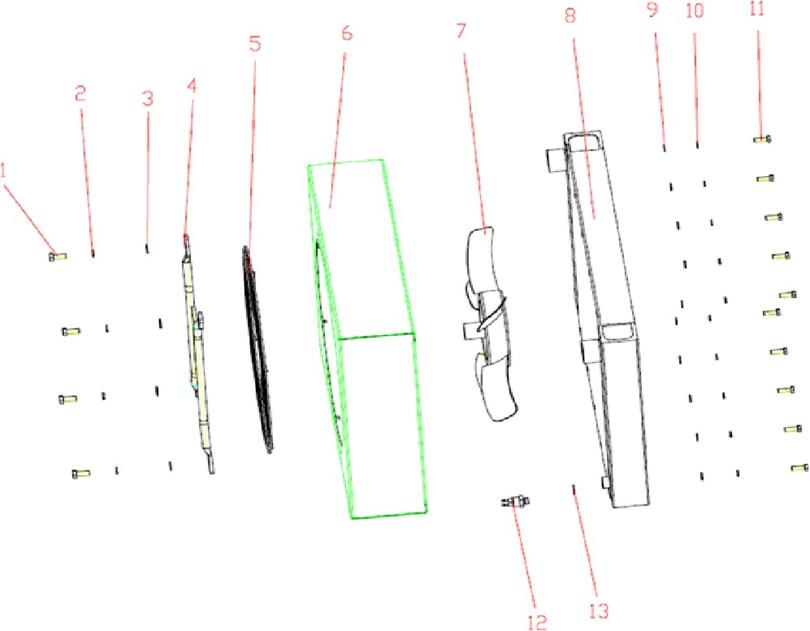 1
2
3
4
5
6
7
8
9
10
11
12
13