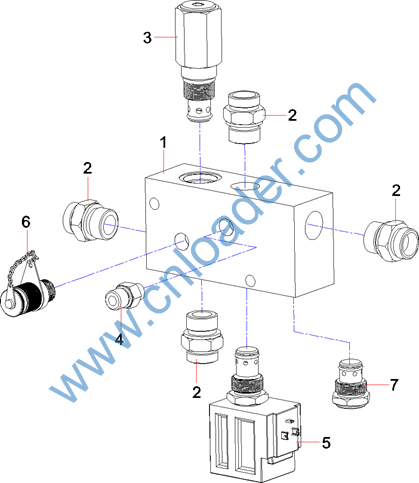 3
2
1
2
2
6
4
2
7
5
www.cnloader.com