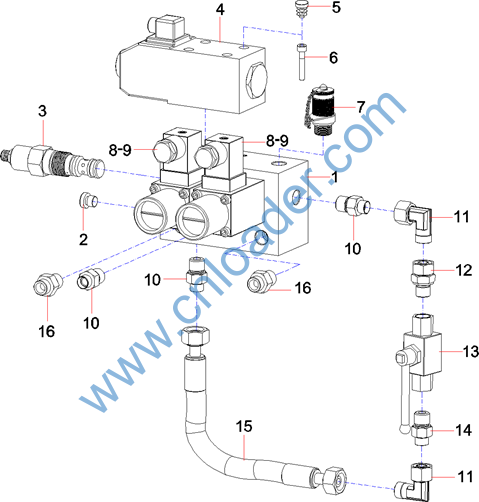 4
5
6
7
3
8-9
8-9
1
2
10
11
12
10
16
16
10
13
15
14
11
www.cnloader.com