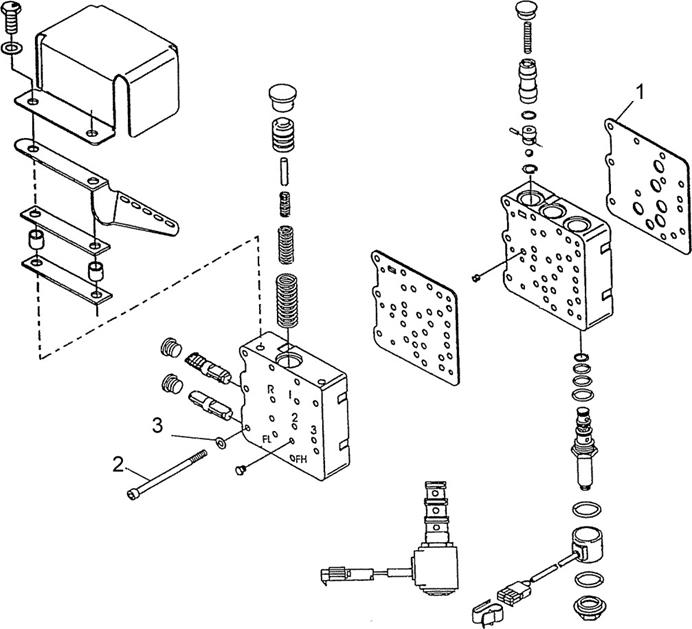 1
R
I
2
3
FL
FH
3
2