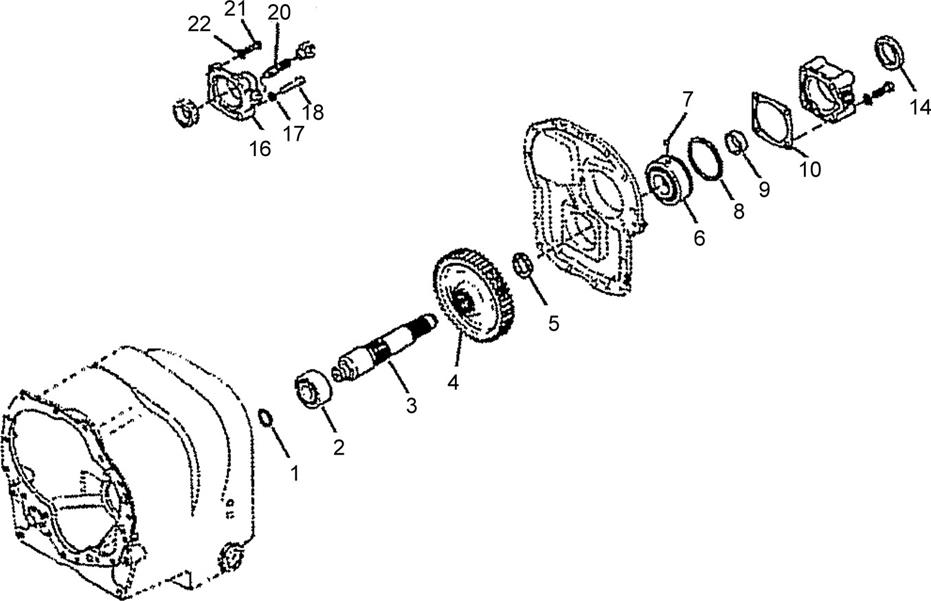 22
21
20
18
17
16
7
14
10
9
8
6
5
4
3
2
1