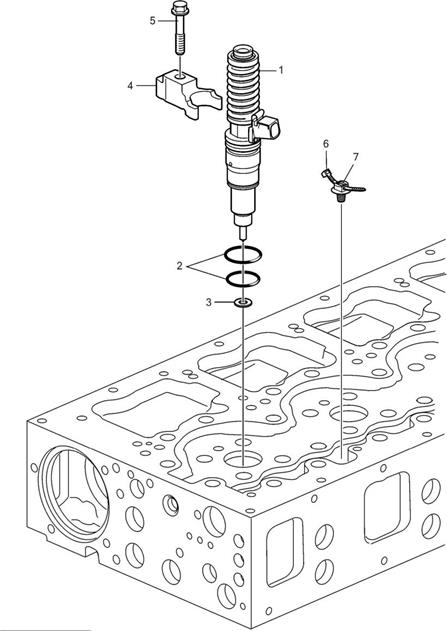 5
1
4
6
7
2
3