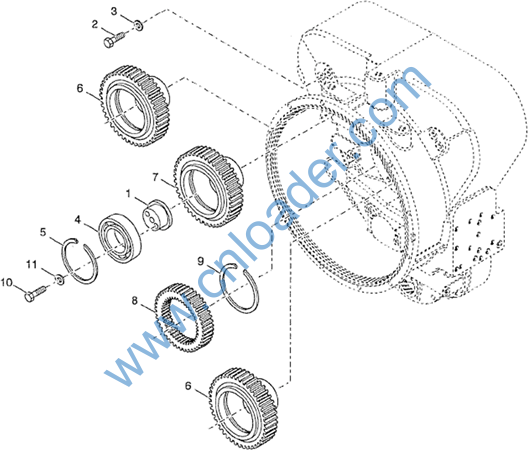 3
2
6
7
1
4
5
11
10
9
8
6
www.cnloader.com