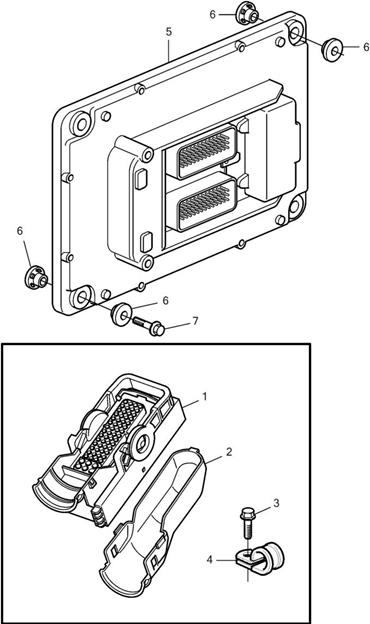 6
5
6
6
6
7
1
2
3
4