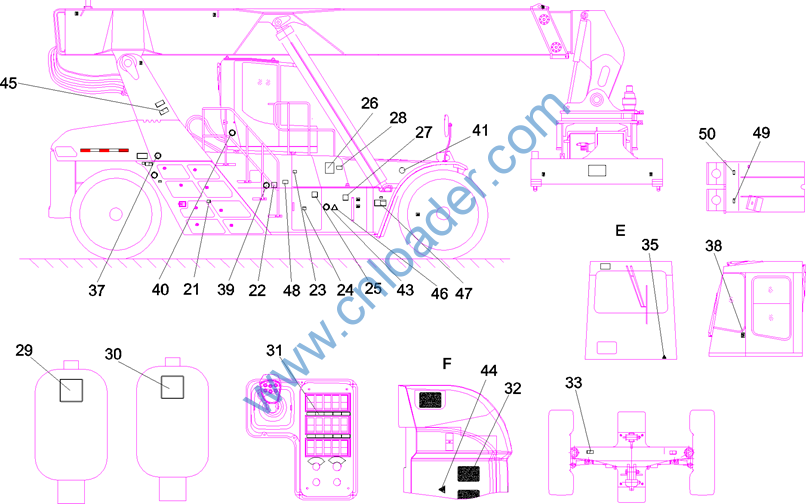 45
26
28
27
41
50
49
37
40
21
39
22
48
23
24
25
43
46
47
E
35
38
29
30
31
F
44
32
33
www.cnloader.com